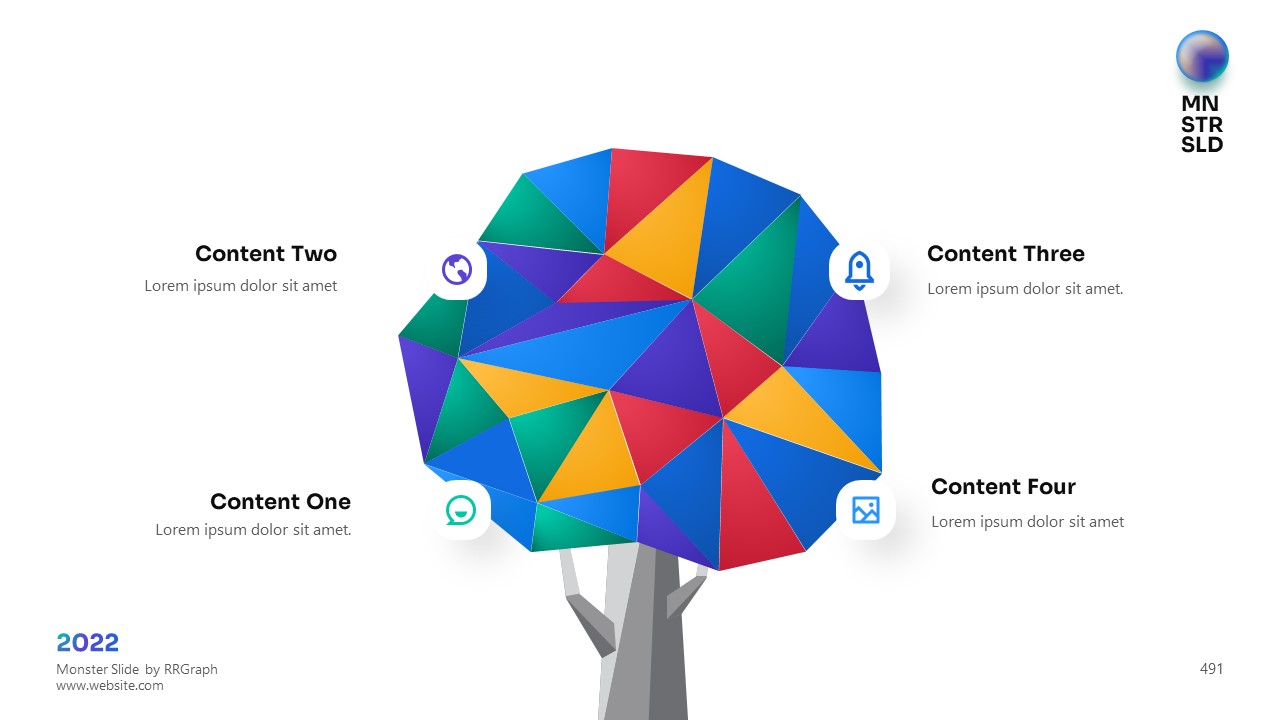 MN
STR
SLD

Content Two
Lorem ipsum dolor sit amet

Content Three
Lorem ipsum dolor sit amet.

Content One
Lorem ipsum dolor sit amet.

Content Four
Lorem ipsum dolor sit amet

2022
Monster Slide by RRGraph
www.website.com

491